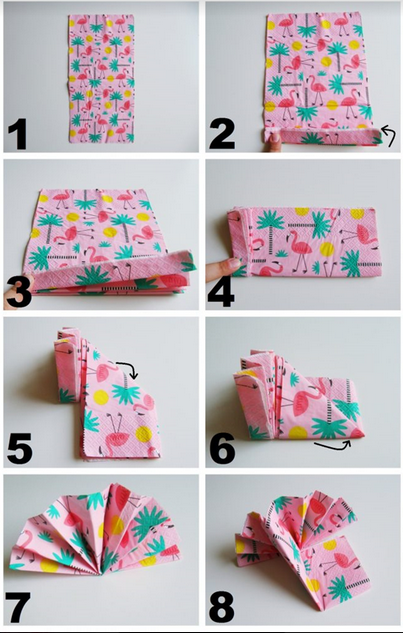 1
2
3
4
5
6
7
8